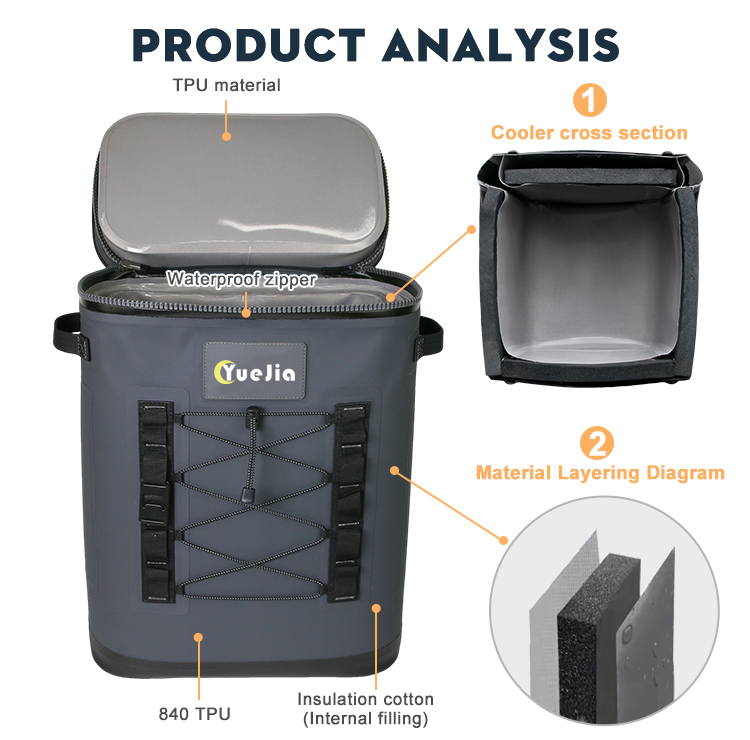 PRODUCT ANALYSIS

TPU material

1
Cooler cross section

Waterproof zipper

YueJia

2
Material Layering Diagram

840 TPU

Insulation cotton
(Internal filling)