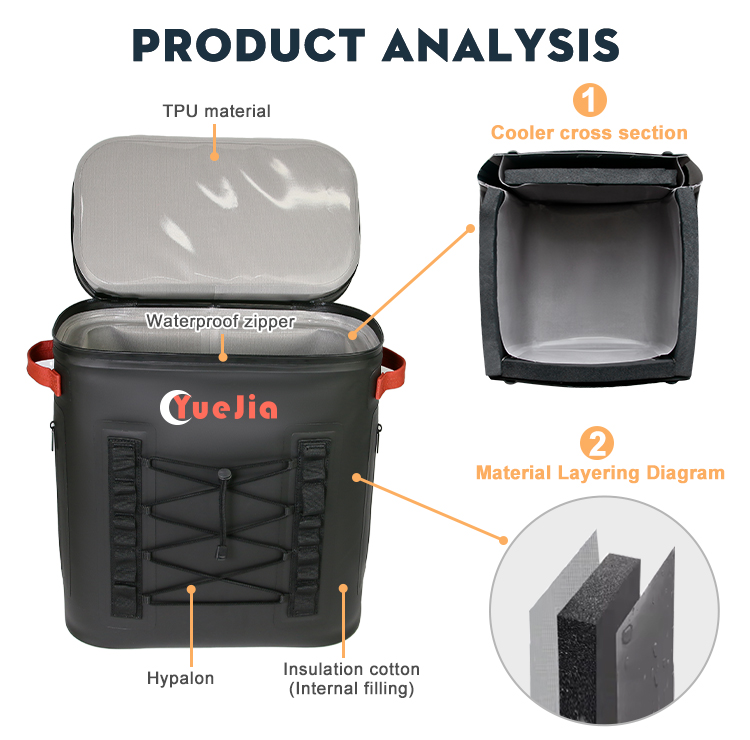 PRODUCT ANALYSIS

TPU material

1
Cooler cross section

Waterproof zipper

YueJia

2
Material Layering Diagram

Hypalon

Insulation cotton
(Internal filling)